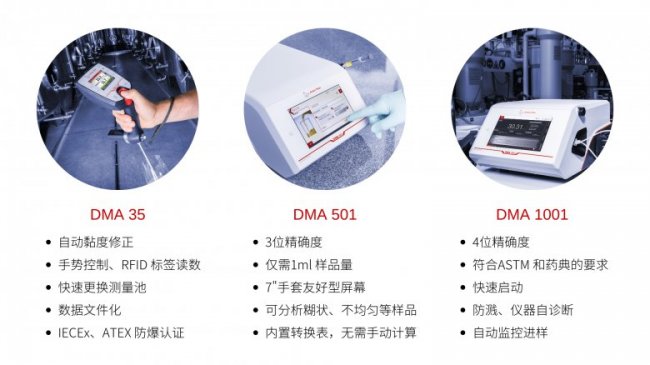 DMA 35

• 自动黏度修正
• 手势控制、RFID 标签读数
• 快速更换测量池
• 数据文件化
• IECEx、ATEX 防爆认证

DMA 501

• 3位精确度
• 仅需1ml 样品量
• 7"手套友好型屏幕
• 可分析糊状、不均匀等样品
• 内置转换表，无需手动计算

DMA 1001

• 4位精确度
• 符合ASTM 和药典的要求
• 快速启动
• 防溅、仪器自诊断
• 自动监控进样