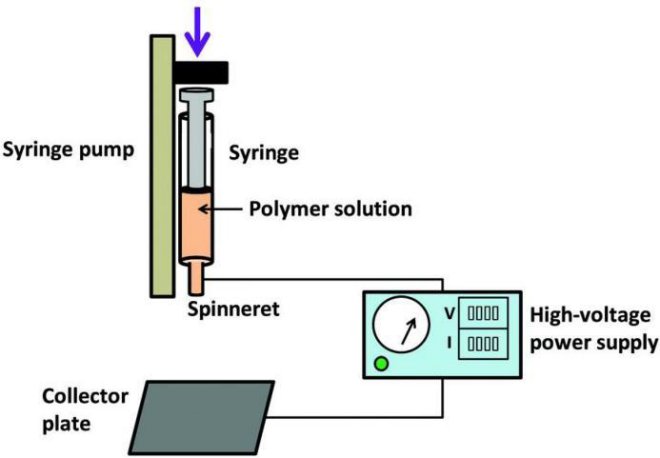 Syringe pump

Syringe

Polymer solution

Spinneret

V 0000

I 0000

High-voltage power supply

Collector plate